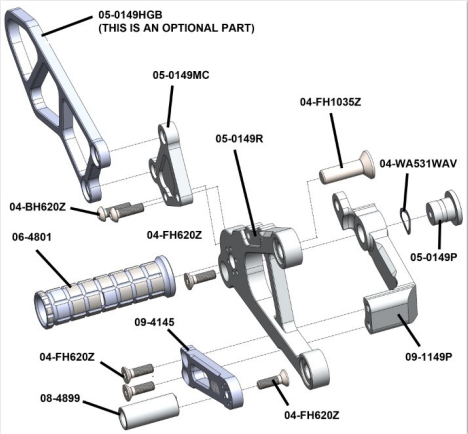 05-0149HGB
(THIS IS AN OPTIONAL PART)

05-0149MC

04-FH1035Z

05-0149R

04-WA531WAV

04-BH620Z

04-FH620Z

06-4801

05-0149P

09-4145

04-FH620Z

09-1149P

08-4899

04-FH620Z