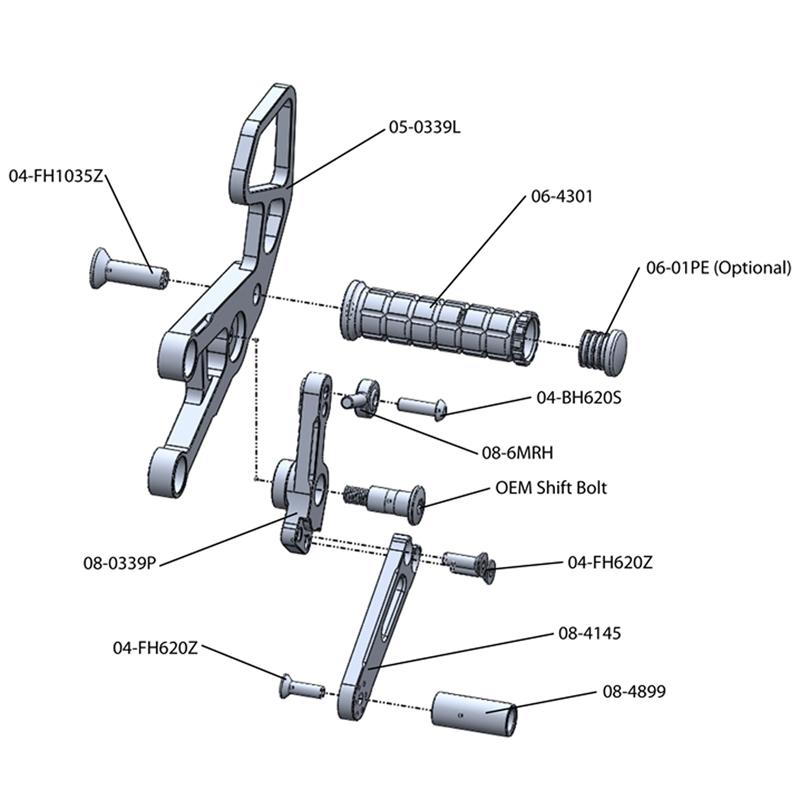 05-0339L

04-FH1035Z

06-4301

06-01PE (Optional)

04-BH620S

08-6MRH

OEM Shift Bolt

08-0339P

04-FH620Z

08-4145

04-FH620Z

08-4899