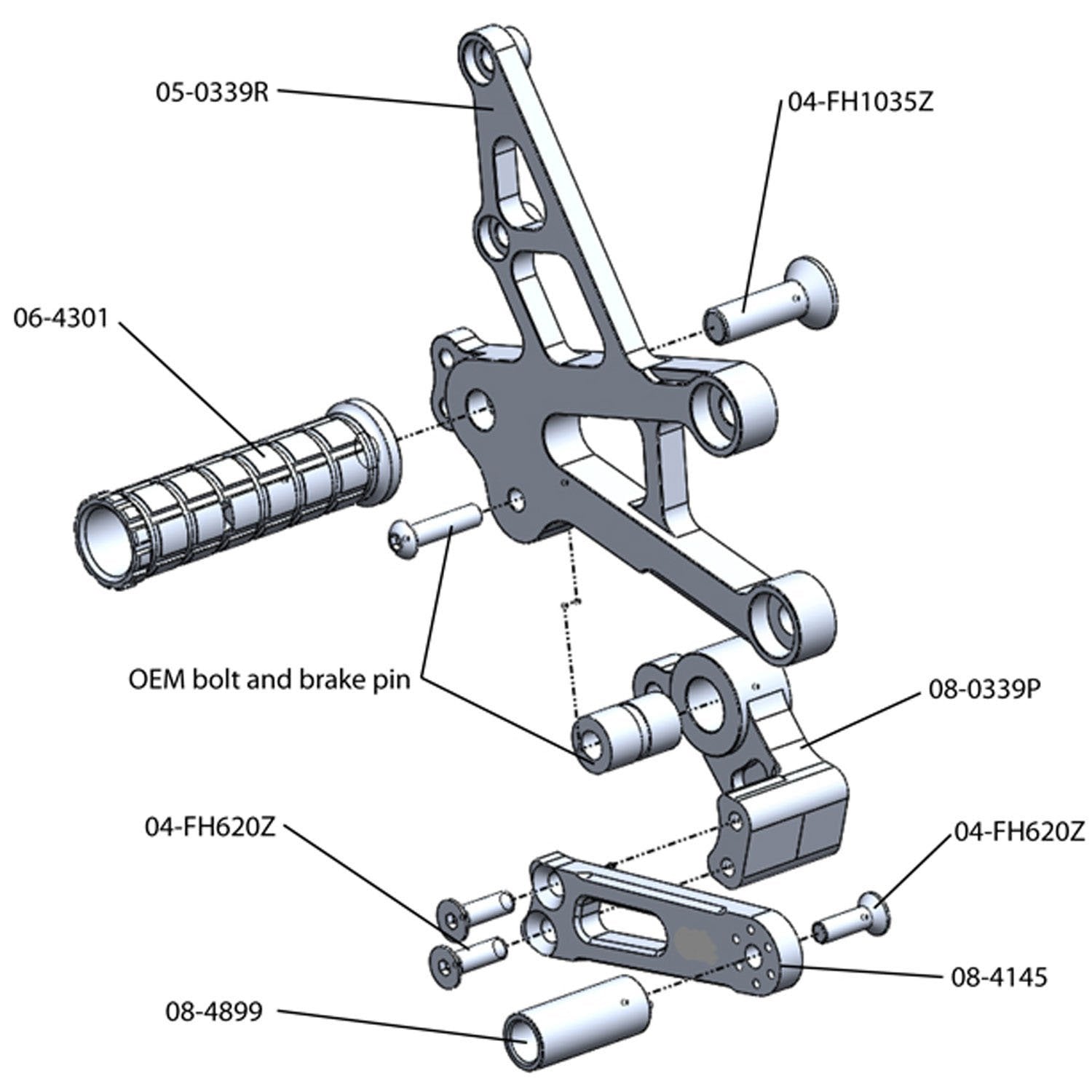 05-0339R

04-FH1035Z

06-4301

OEM bolt and brake pin

08-0339P

04-FH620Z

04-FH620Z

08-4145

08-4899