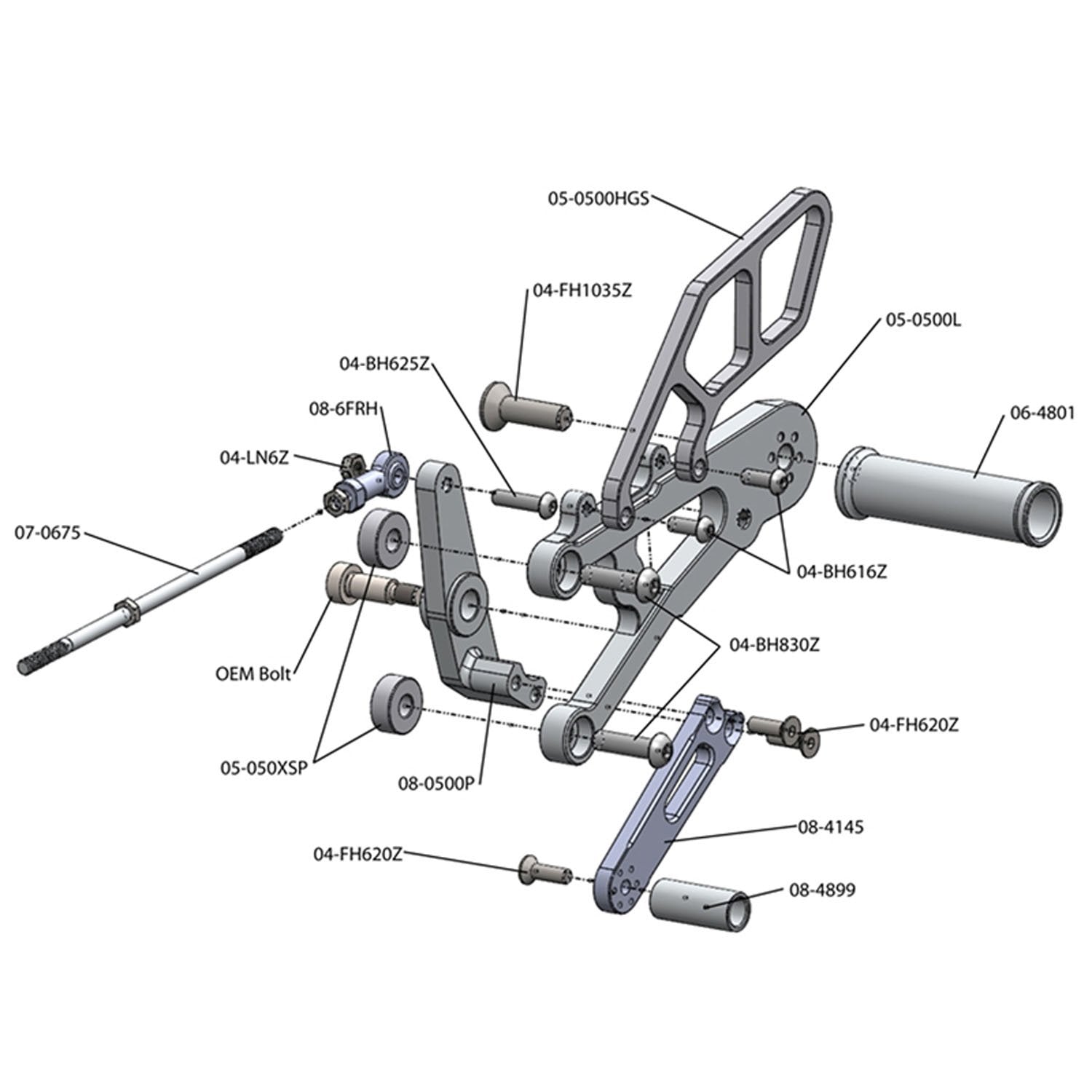 05-0500HGS

04-FH1035Z

05-0500L

04-BH625Z

08-6FRH

06-4801

04-LN6Z

07-0675

04-BH616Z

04-BH830Z

OEM Bolt

04-FH620Z

05-050XSP

08-0500P

08-4145

04-FH620Z

08-4899