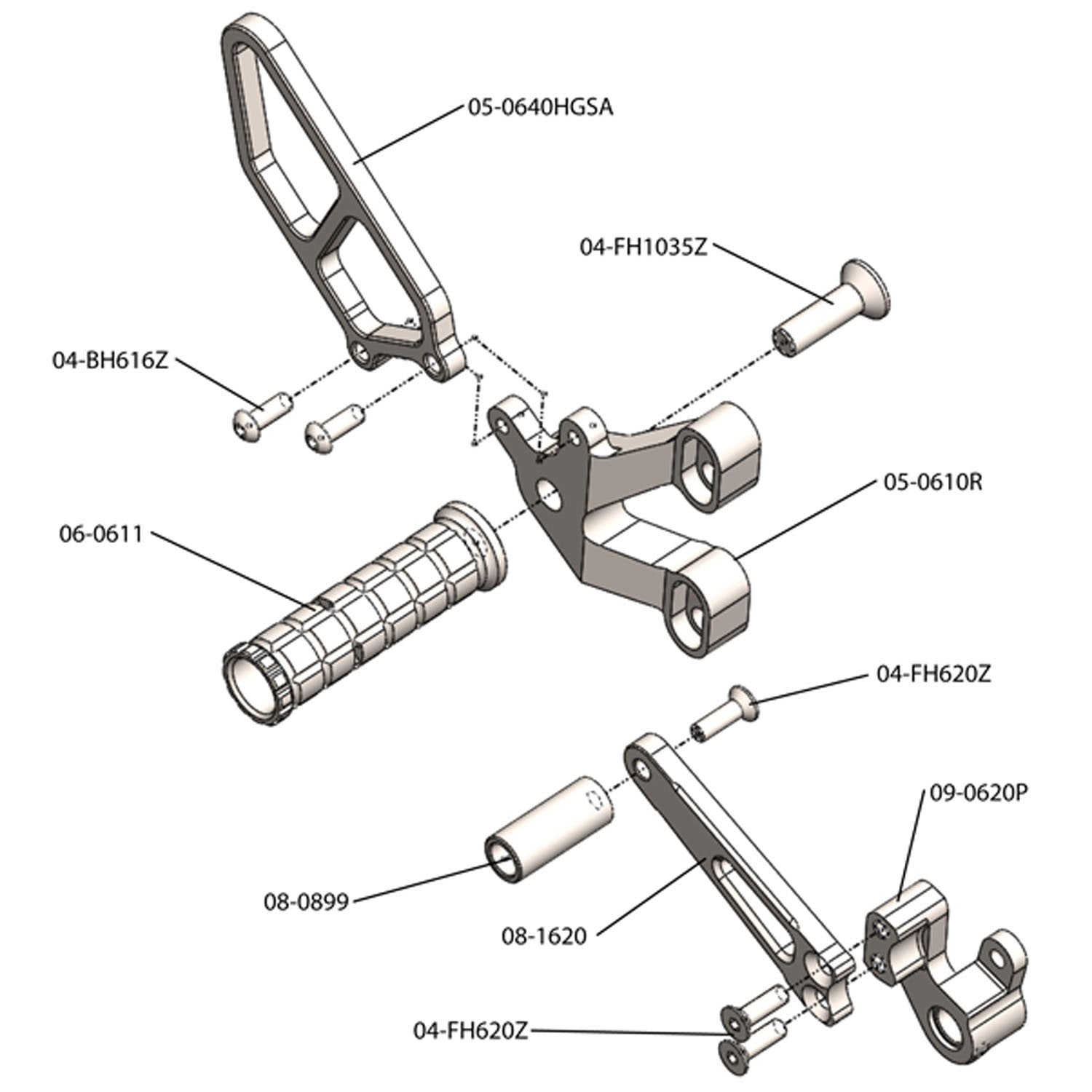 05-0640HGSA

04-FH1035Z

04-BH616Z

05-0610R

06-0611

04-FH620Z

09-0620P

08-0899

08-1620

04-FH620Z