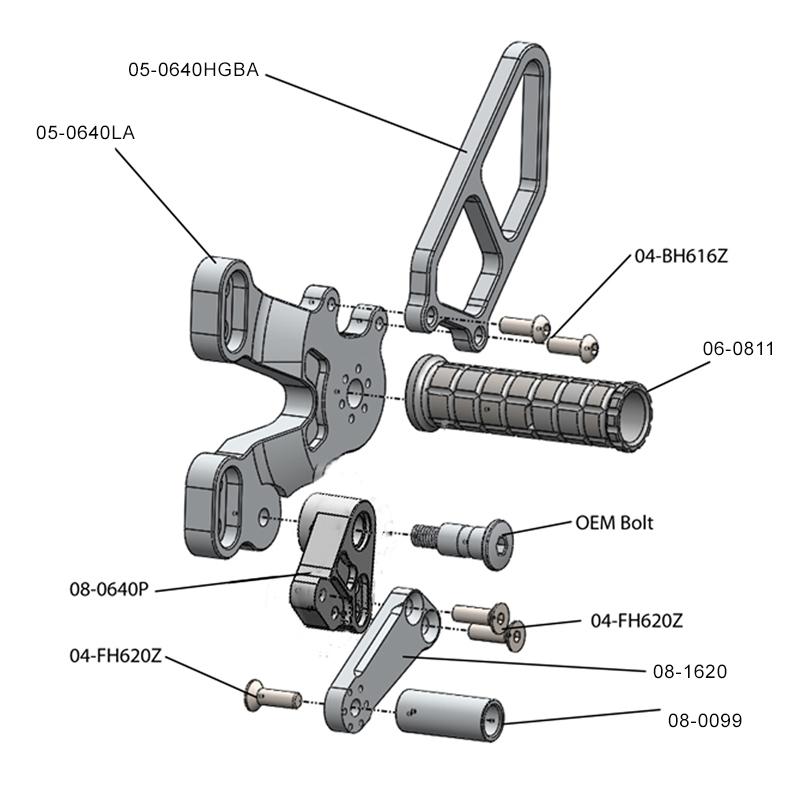 05-0640HGBA

05-0640LA

04-BH616Z

06-0811

OEM Bolt

08-0640P

04-FH620Z

04-FH620Z

08-1620

08-0099