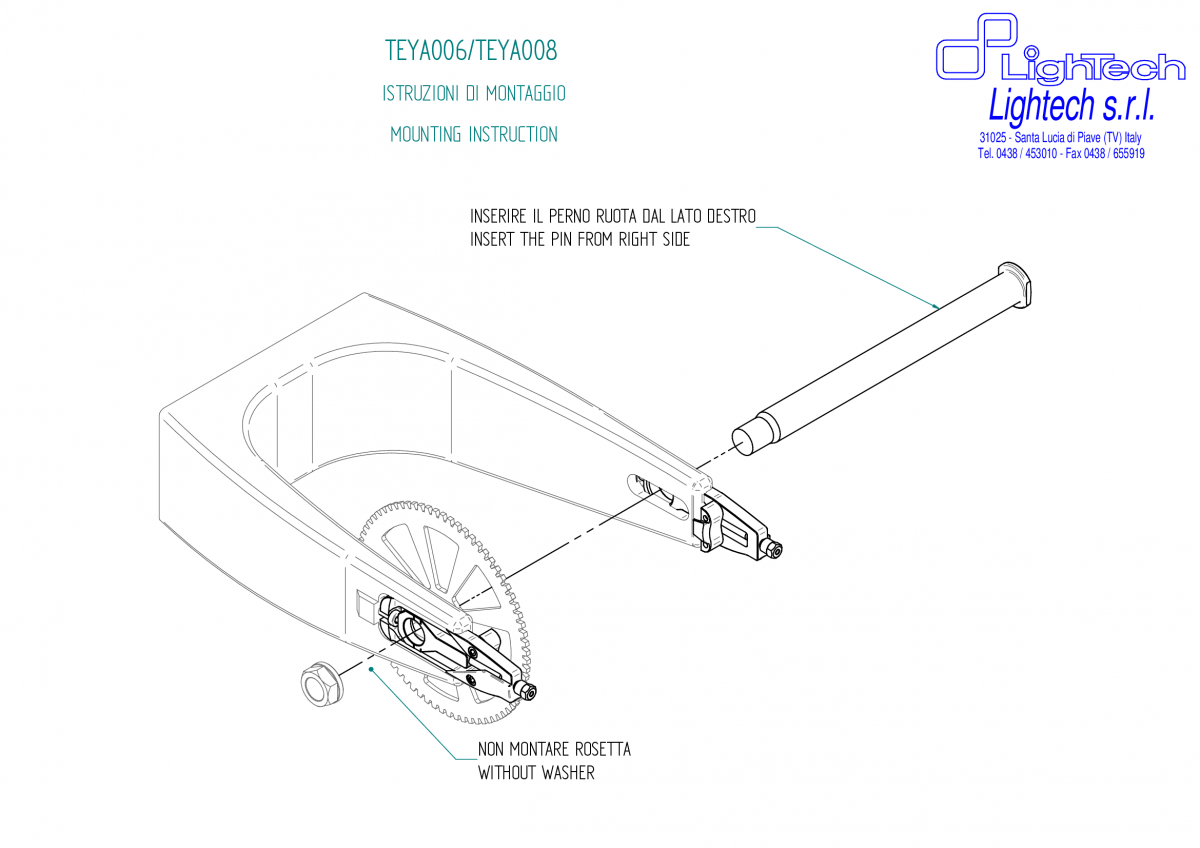 TEYA006/TEYA008

ISTRUZIONI DI MONTAGGIO

MOUNTING INSTRUCTION

LighTech
Lightech s.r.l.
31025 - Santa Lucia di Piave (TV) Italy
Tel. 0438 / 453010 - Fax 0438 / 655919

INSERIRE IL PERNO RUOTA DAL LATO DESTRO
INSERT THE PIN FROM RIGHT SIDE

NON MONTARE ROSETTA
WITHOUT WASHER